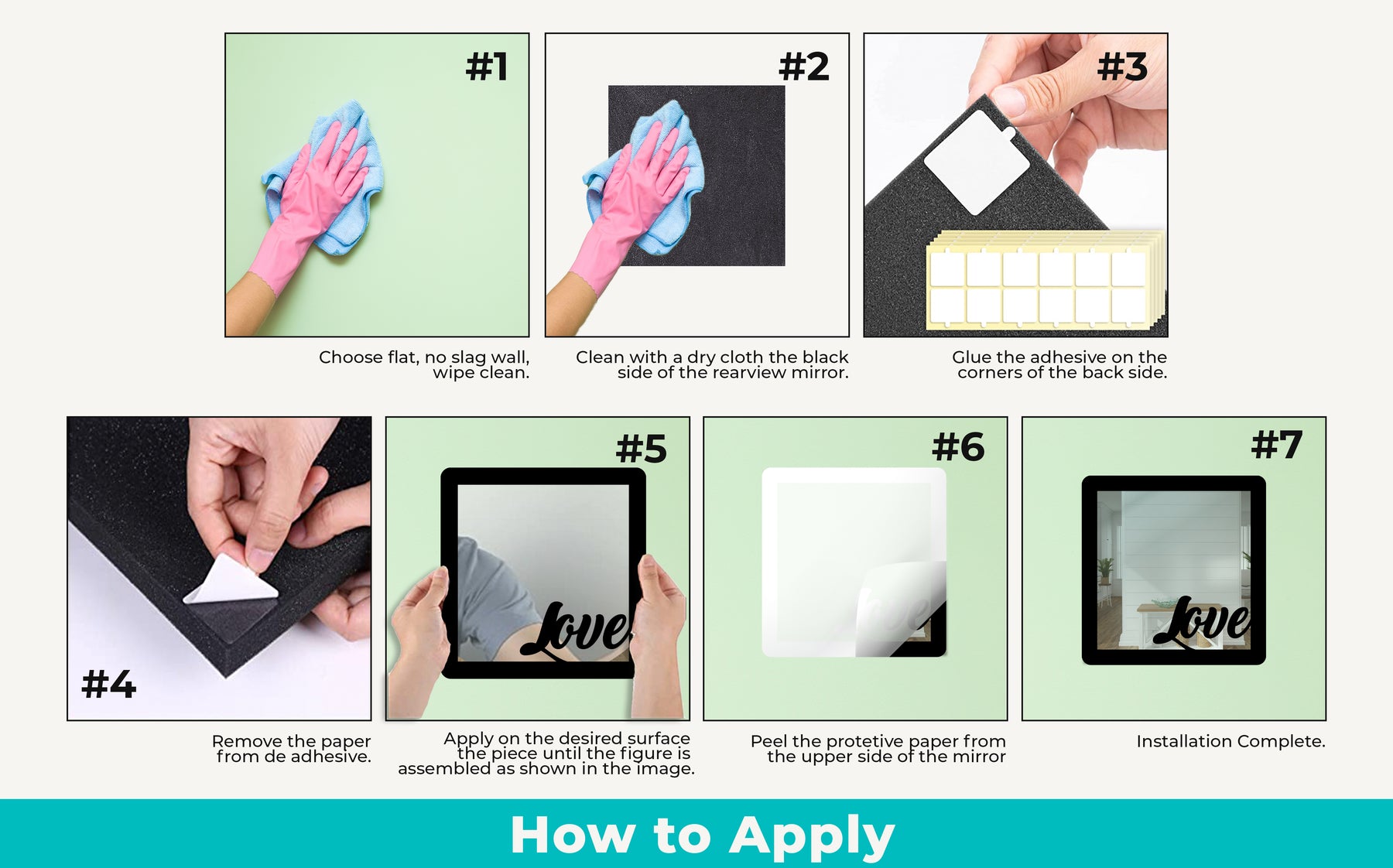 #1

Choose flat, no slag wall, wipe clean.

#2

Clean with a dry cloth the black side of the rearview mirror.

#3

Glue the adhesive on the corners of the back side.

#4

Remove the paper from de adhesive.

#5

Love

Apply on the desired surface the piece until the figure is assembled as shown in the image.

#6

Peel the protetive paper from the upper side of the mirror

#7

Love

Installation Complete.

How to Apply